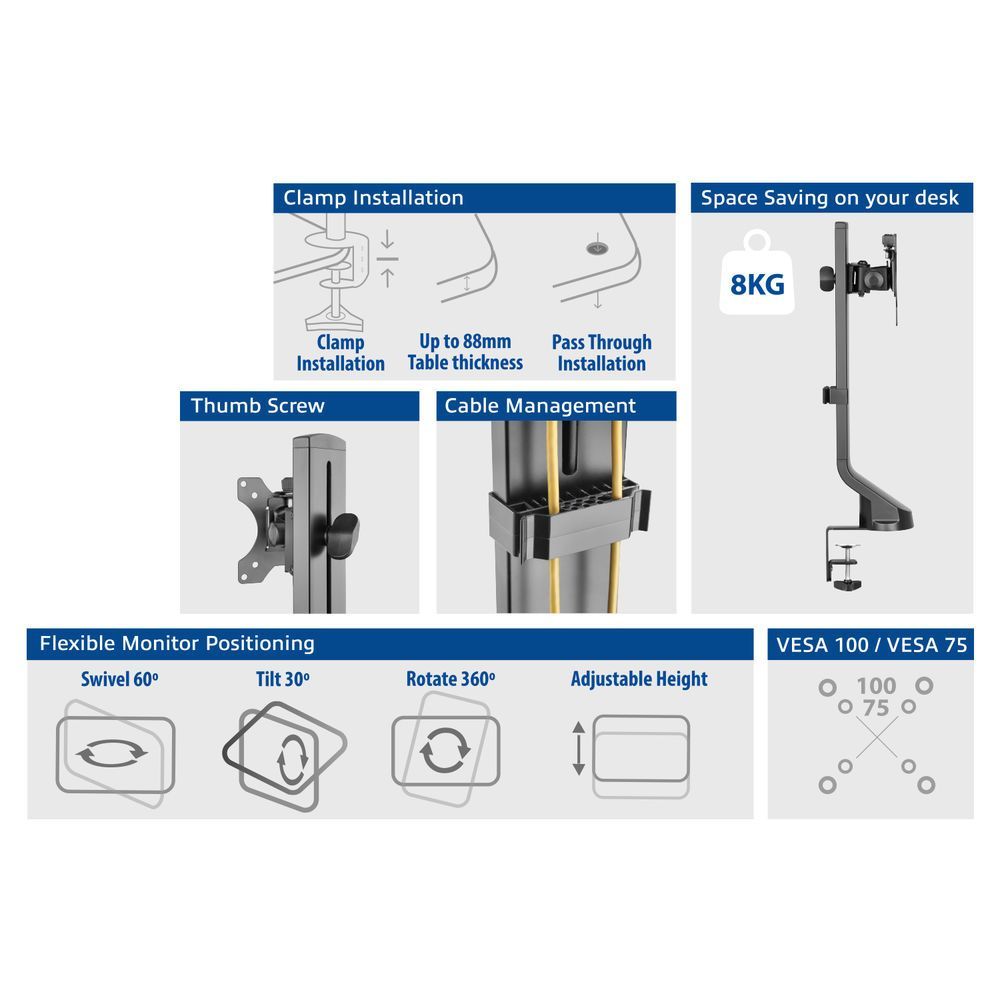 Clamp Installation

Clamp Installation

Up to 88mm Table thickness

Pass Through Installation

Space Saving on your desk

8KG

Thumb Screw

Cable Management

Flexible Monitor Positioning

Swivel 60º

Tilt 30º

Rotate 360º

Adjustable Height

VESA 100 / VESA 75

100

75