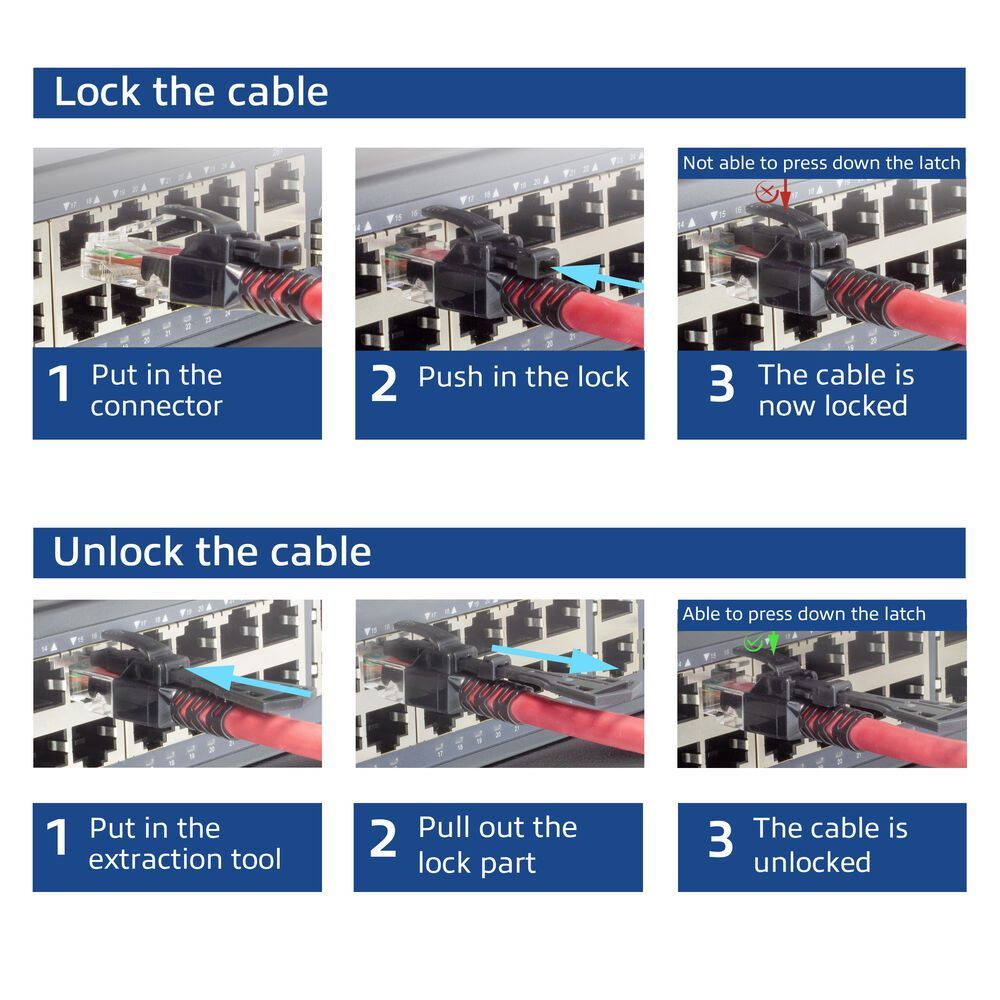 Lock the cable

1 Put in the connector

2 Push in the lock

Not able to press down the latch

3 The cable is now locked

Unlock the cable

1 Put in the extraction tool

2 Pull out the lock part

Able to press down the latch

3 The cable is unlocked