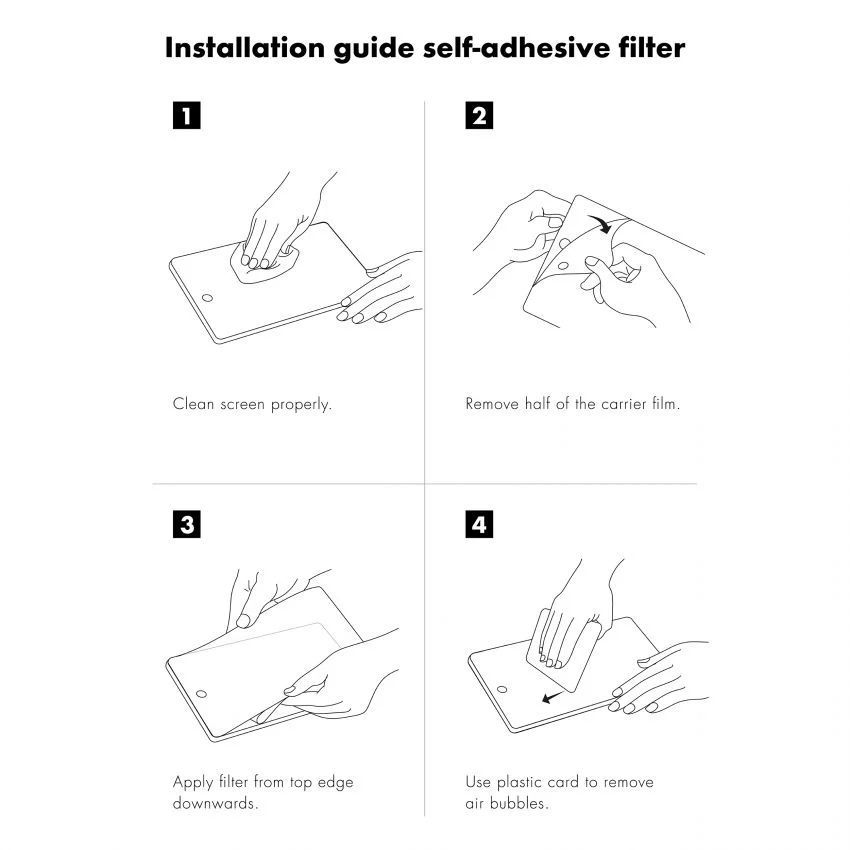 Installation guide self-adhesive filter

1

Clean screen properly.

2

Remove half of the carrier film.

3

Apply filter from top edge downwards.

4

Use plastic card to remove air bubbles.