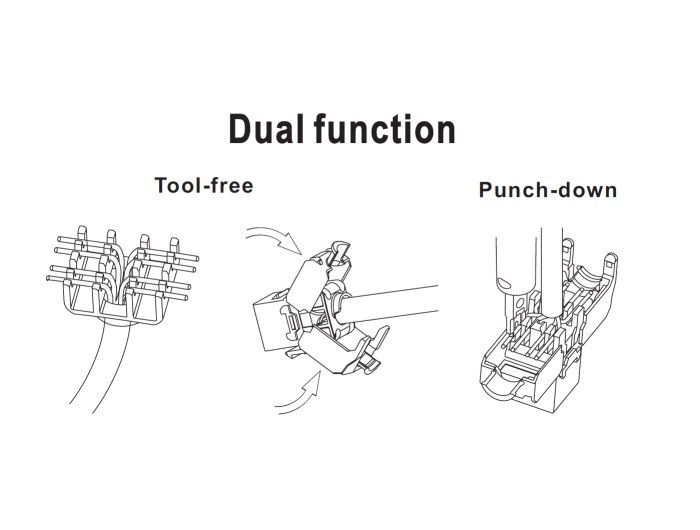 Dual function

Tool-free

Punch-down