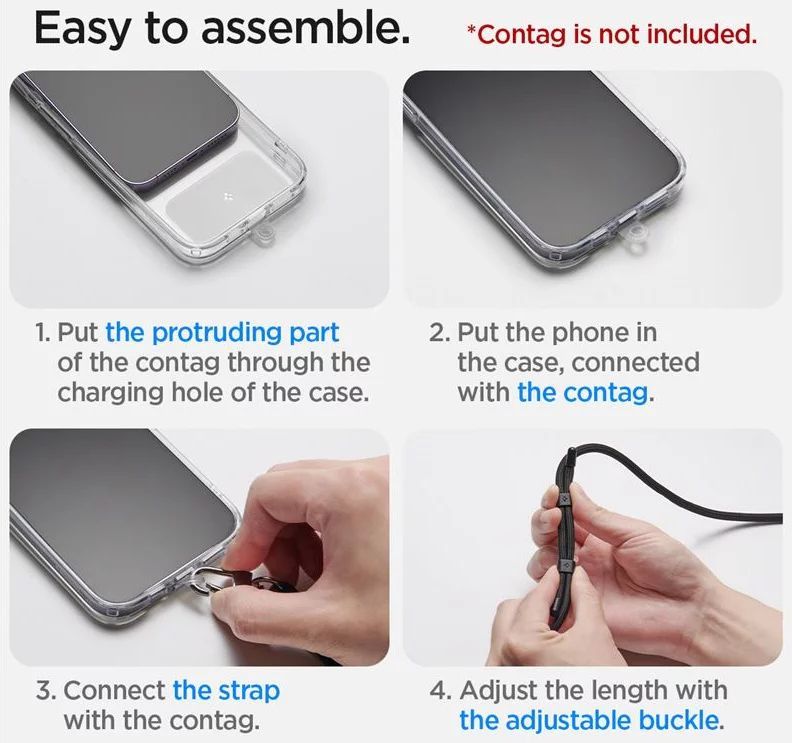 Easy to assemble.
*Contag is not included.

1. Put the protruding part of the contag through the charging hole of the case.

2. Put the phone in the case, connected with the contag.

3. Connect the strap with the contag.

4. Adjust the length with the adjustable buckle.