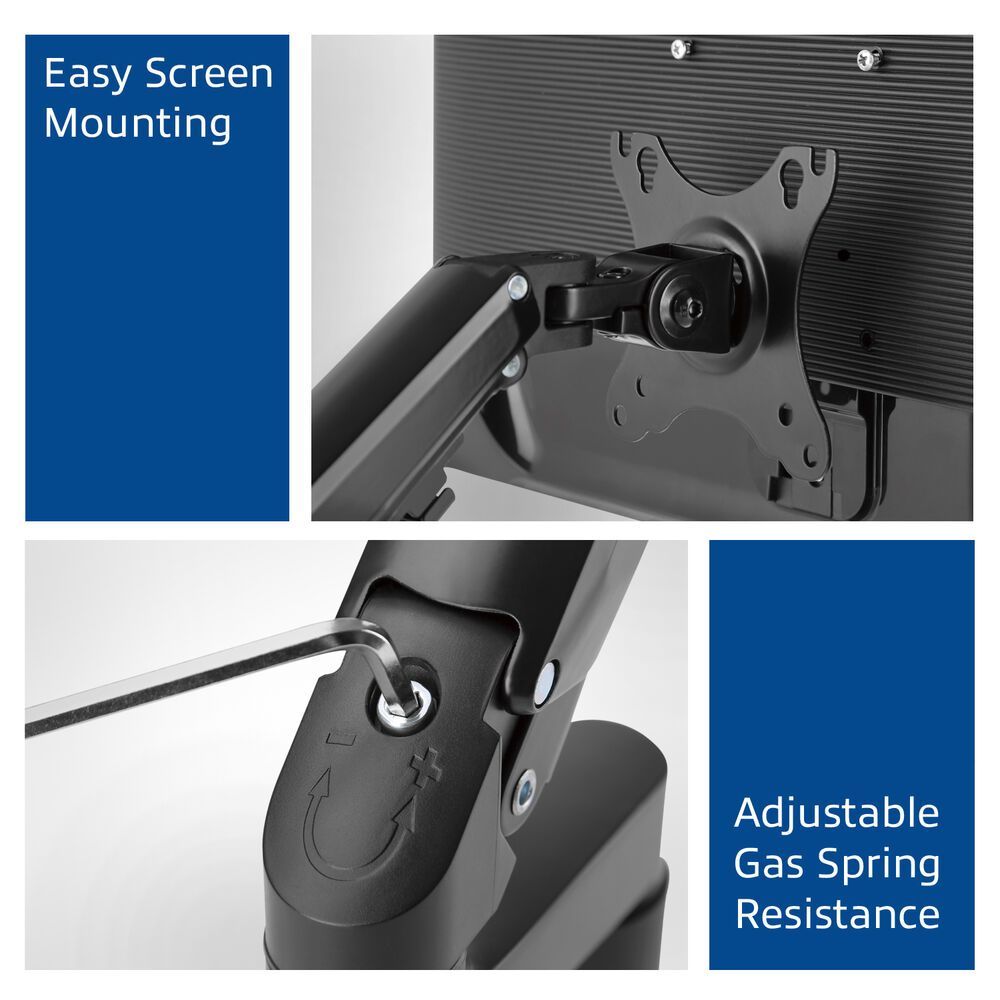 Easy Screen Mounting

−

+

Adjustable Gas Spring Resistance