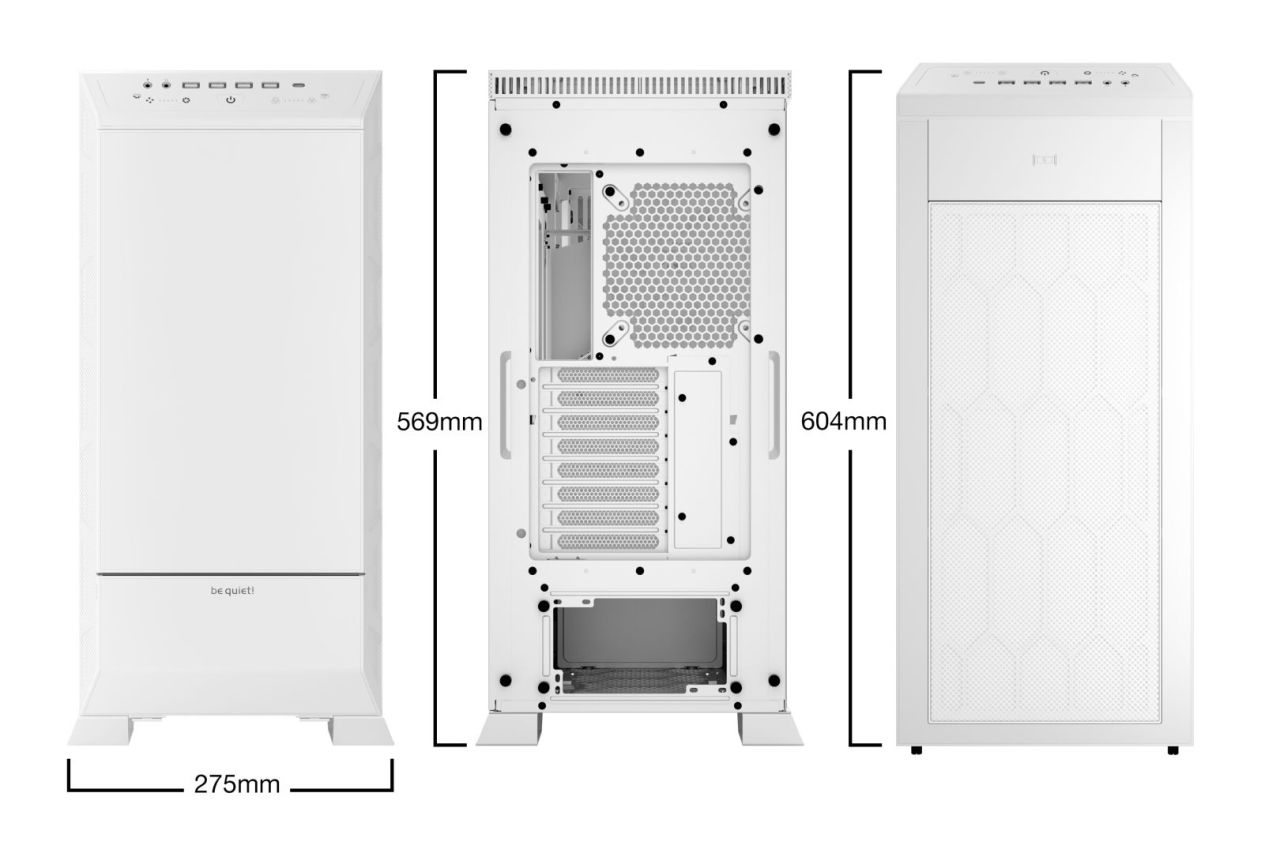 be quiet!

275mm

569mm

604mm