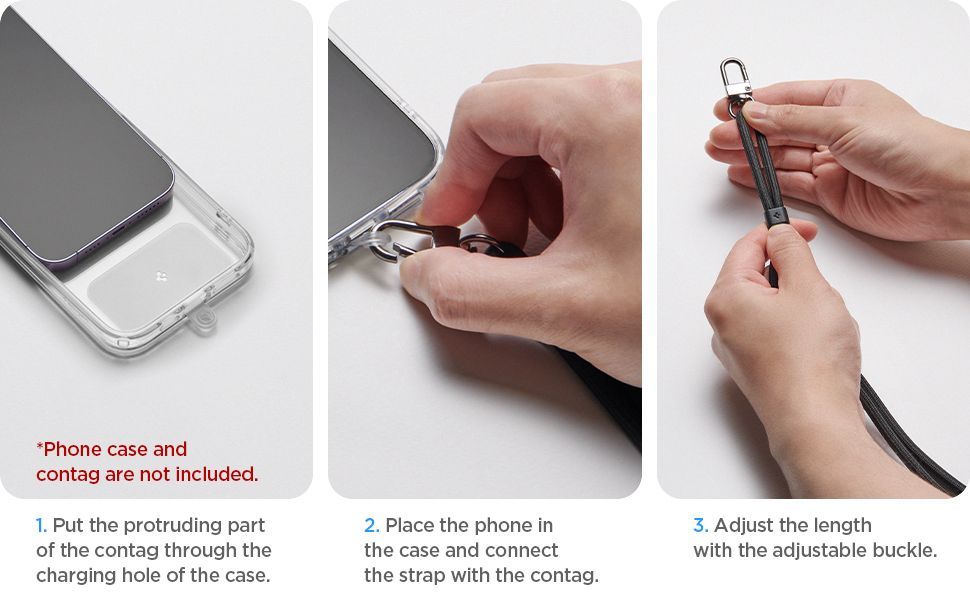 *Phone case and contag are not included.

1. Put the protruding part of the contag through the charging hole of the case.

2. Place the phone in the case and connect the strap with the contag.

3. Adjust the length with the adjustable buckle.