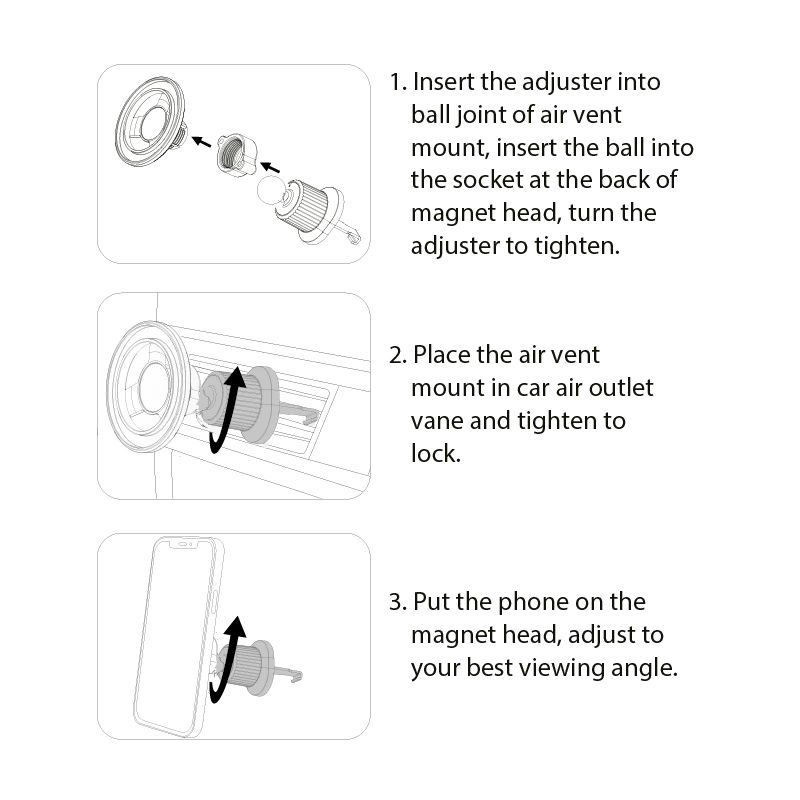 1. Insert the adjuster into ball joint of air vent mount, insert the ball into the socket at the back of magnet head, turn the adjuster to tighten.

2. Place the air vent mount in car air outlet vane and tighten to lock.

3. Put the phone on the magnet head, adjust to your best viewing angle.