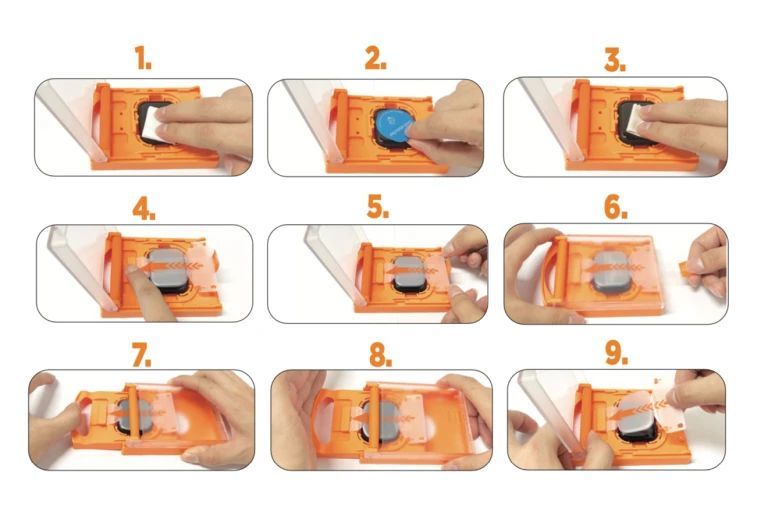 1.

2.

3.

4.

5.

6.

7.

8.

9.