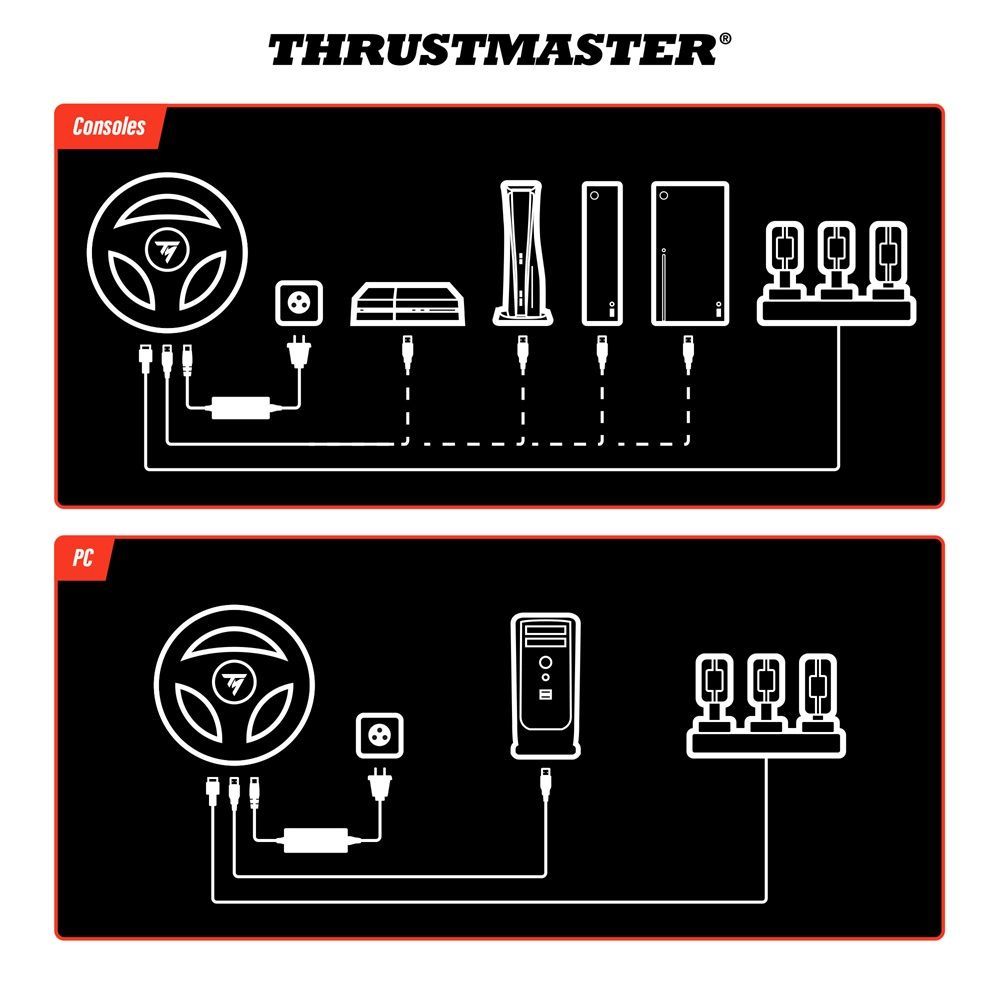 THRUSTMASTER®

Consoles

PC