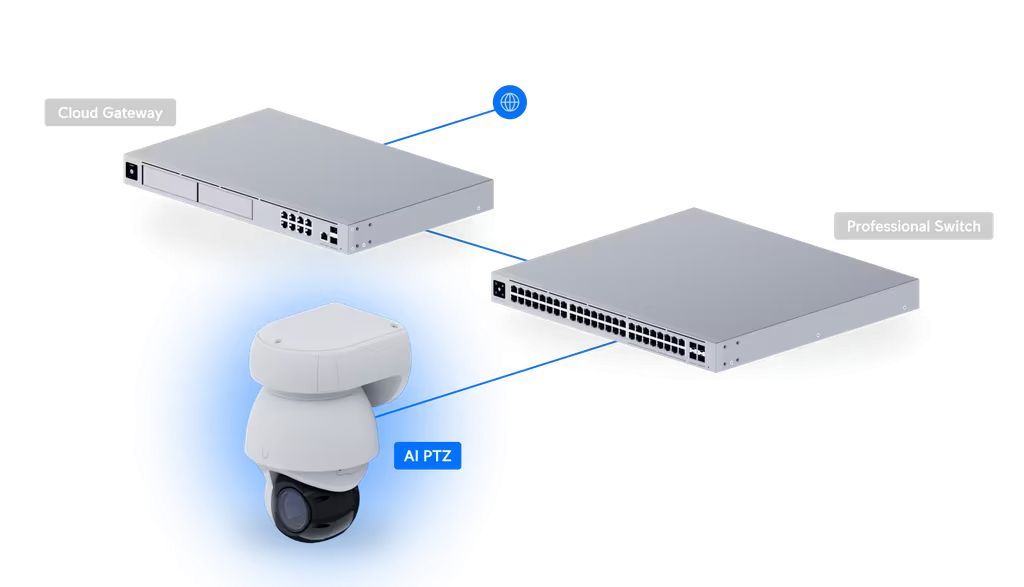 Cloud Gateway

Professional Switch

AI PTZ