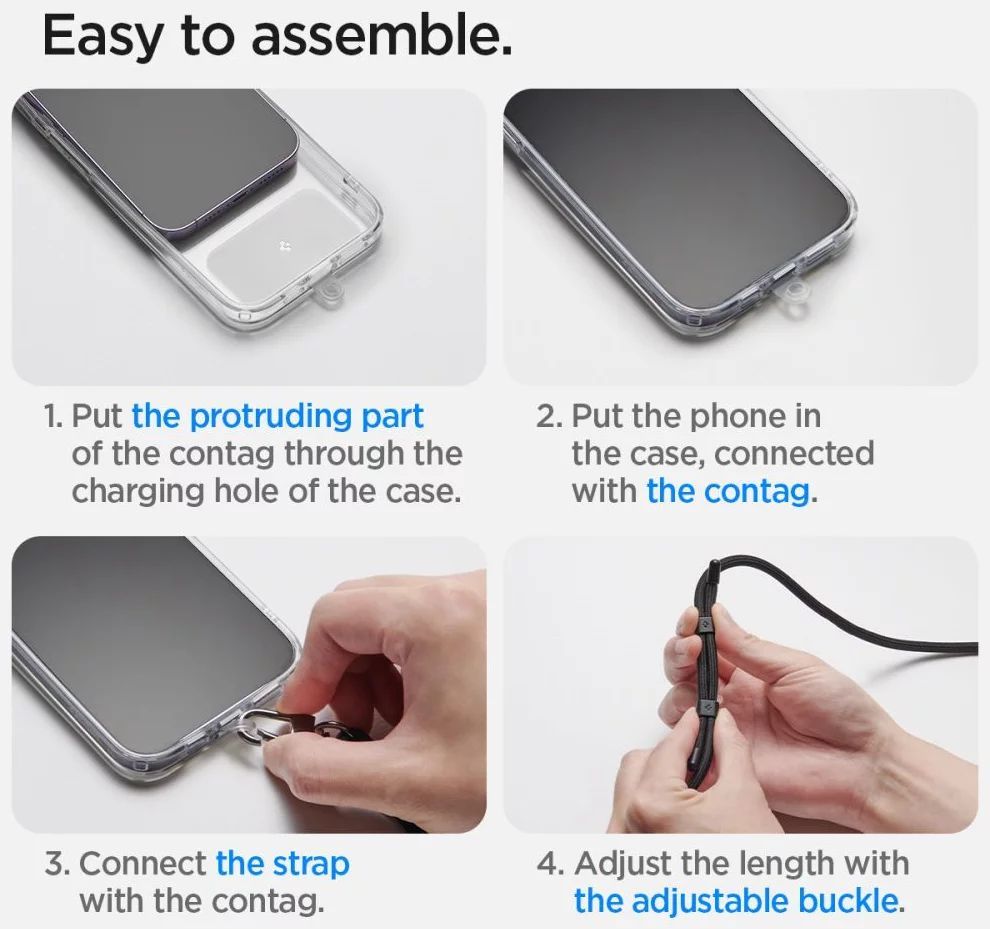 Easy to assemble.

1. Put the protruding part of the contag through the charging hole of the case.

2. Put the phone in the case, connected with the contag.

3. Connect the strap with the contag.

4. Adjust the length with the adjustable buckle.