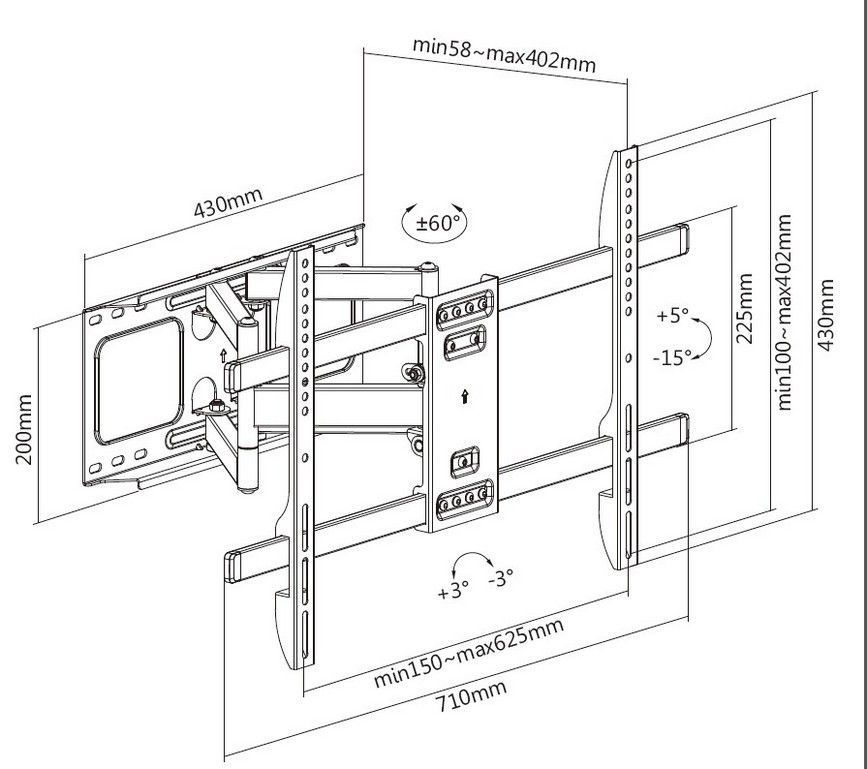 min58~max402mm

430mm

±60°

200mm

+5°

-15°

225mm

min100~max402mm

430mm

+3° -3°

min150~max625mm

710mm