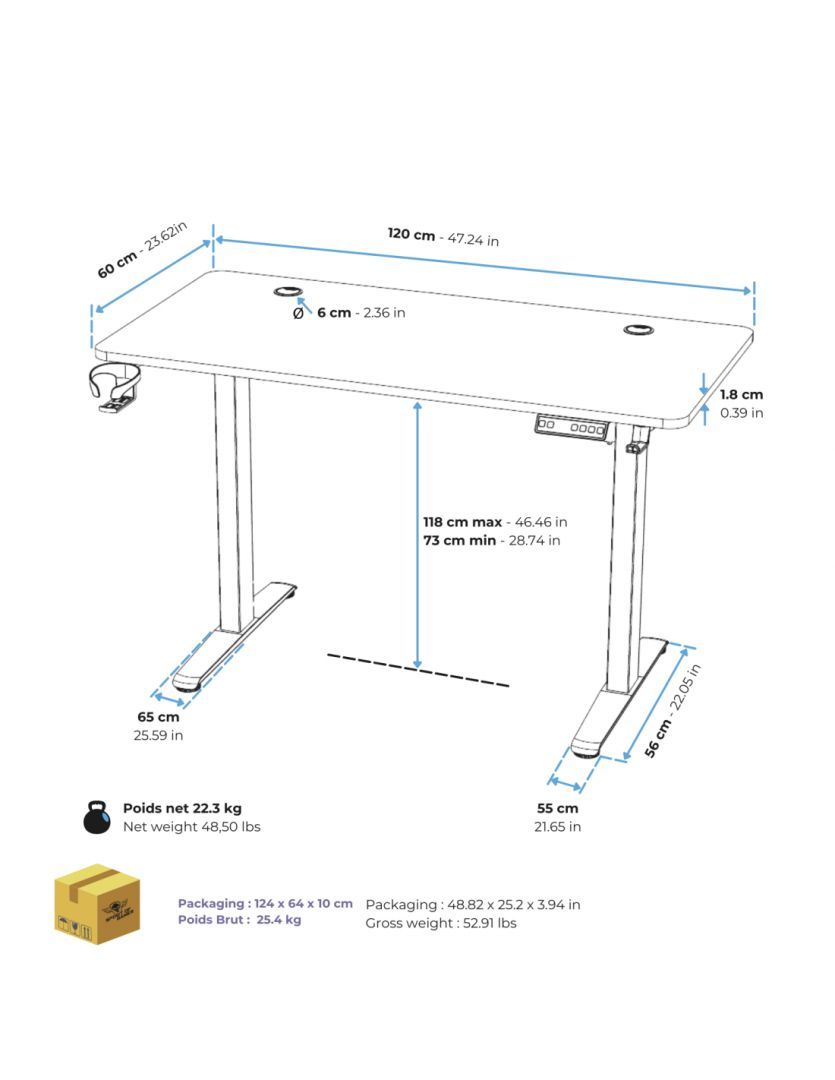 60 cm - 23.62in

120 cm - 47.24 in

Ø 6 cm - 2.36 in

1.8 cm
0.39 in

118 cm max - 46.46 in
73 cm min - 28.74 in

65 cm
25.59 in

56 cm - 22.05 in

55 cm
21.65 in

Poids net 22.3 kg
Net weight 48,50 lbs

Packaging : 124 x 64 x 10 cm
Poids Brut : 25.4 kg

Packaging : 48.82 x 25.2 x 3.94 in
Gross weight : 52.91 lbs