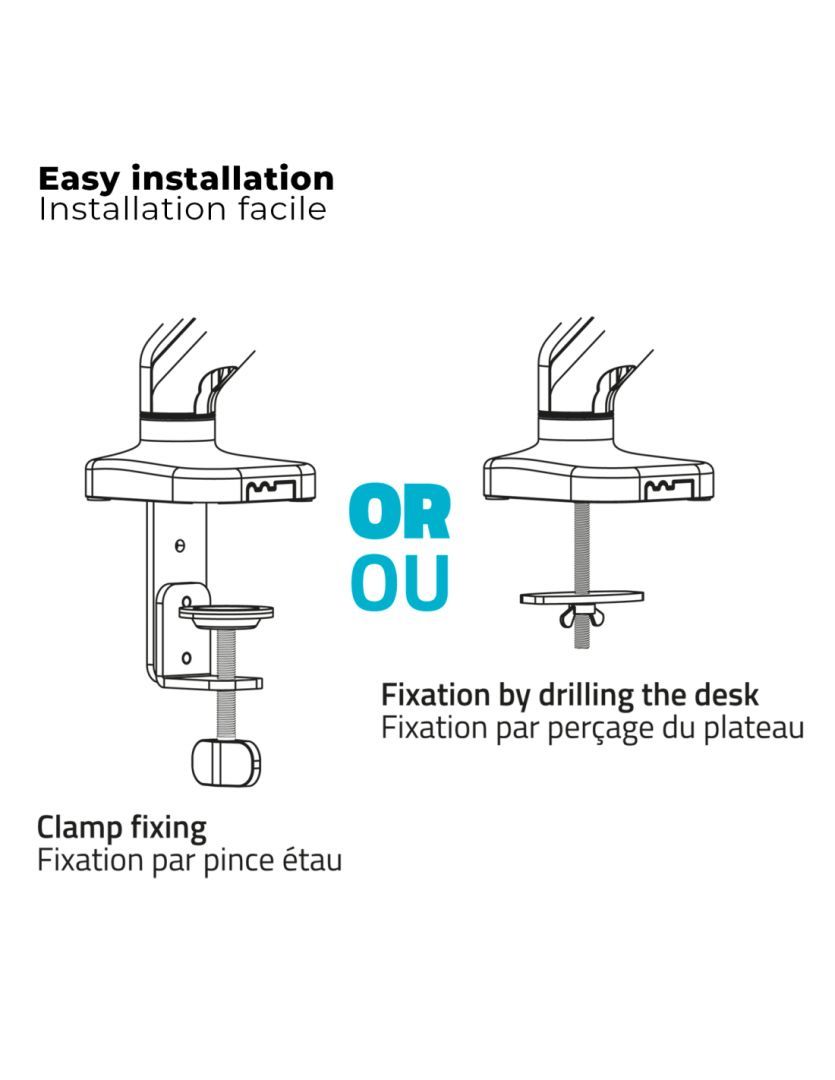 Easy installation
Installation facile

OR
OU

Fixation by drilling the desk
Fixation par perçage du plateau

Clamp fixing
Fixation par pince étau