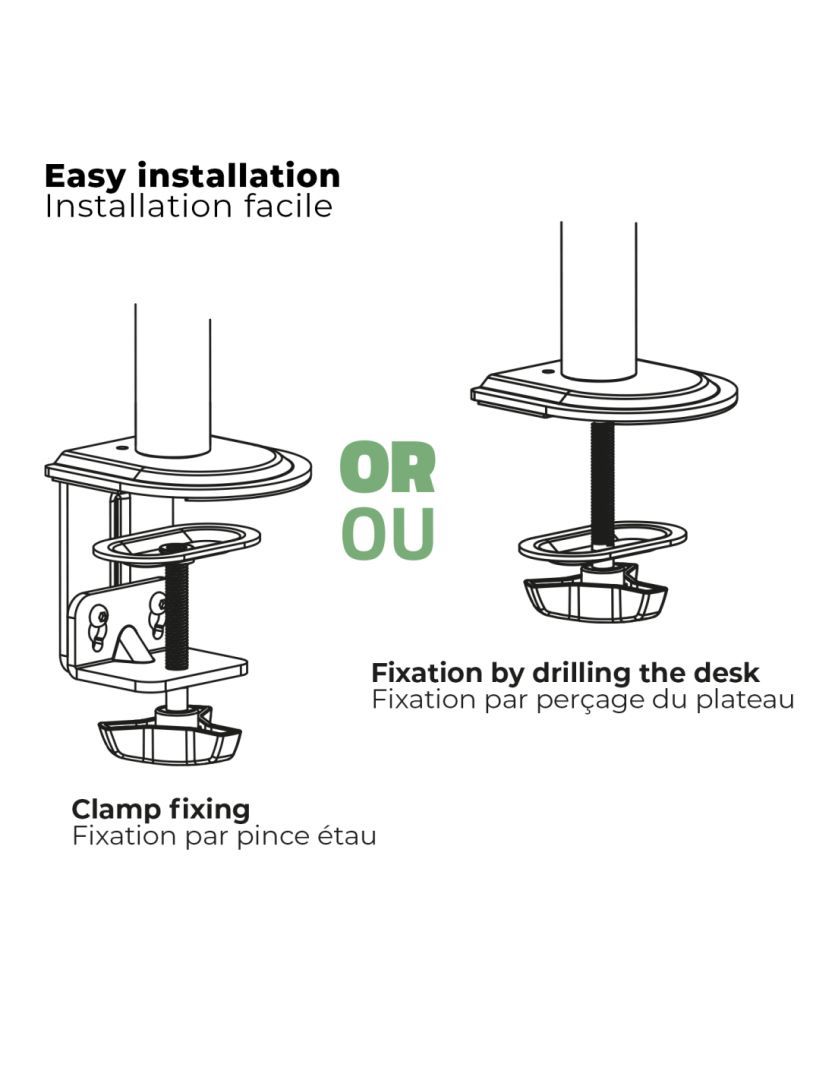 Easy installation
Installation facile

OR
OU

Fixation by drilling the desk
Fixation par perçage du plateau

Clamp fixing
Fixation par pince étau