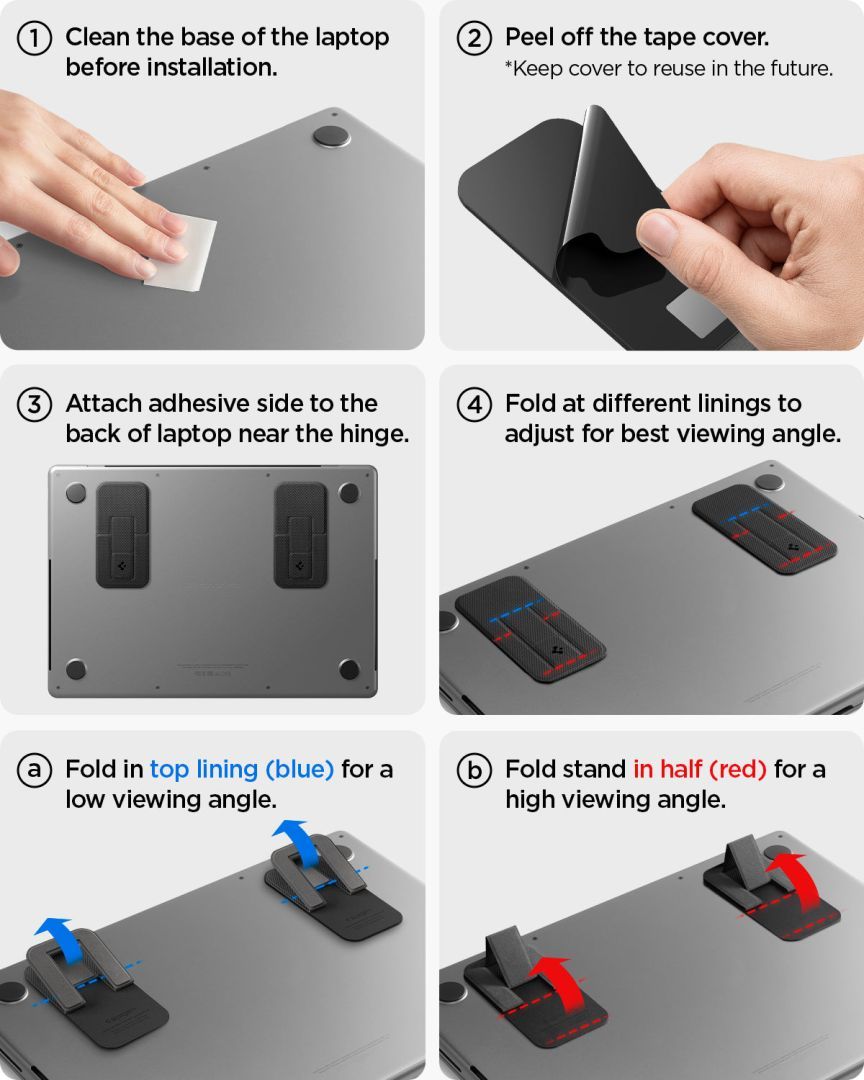 1 Clean the base of the laptop before installation.

2 Peel off the tape cover.
*Keep cover to reuse in the future.

3 Attach adhesive side to the back of laptop near the hinge.

4 Fold at different linings to adjust for best viewing angle.

a Fold in top lining (blue) for a low viewing angle.

b Fold stand in half (red) for a high viewing angle.