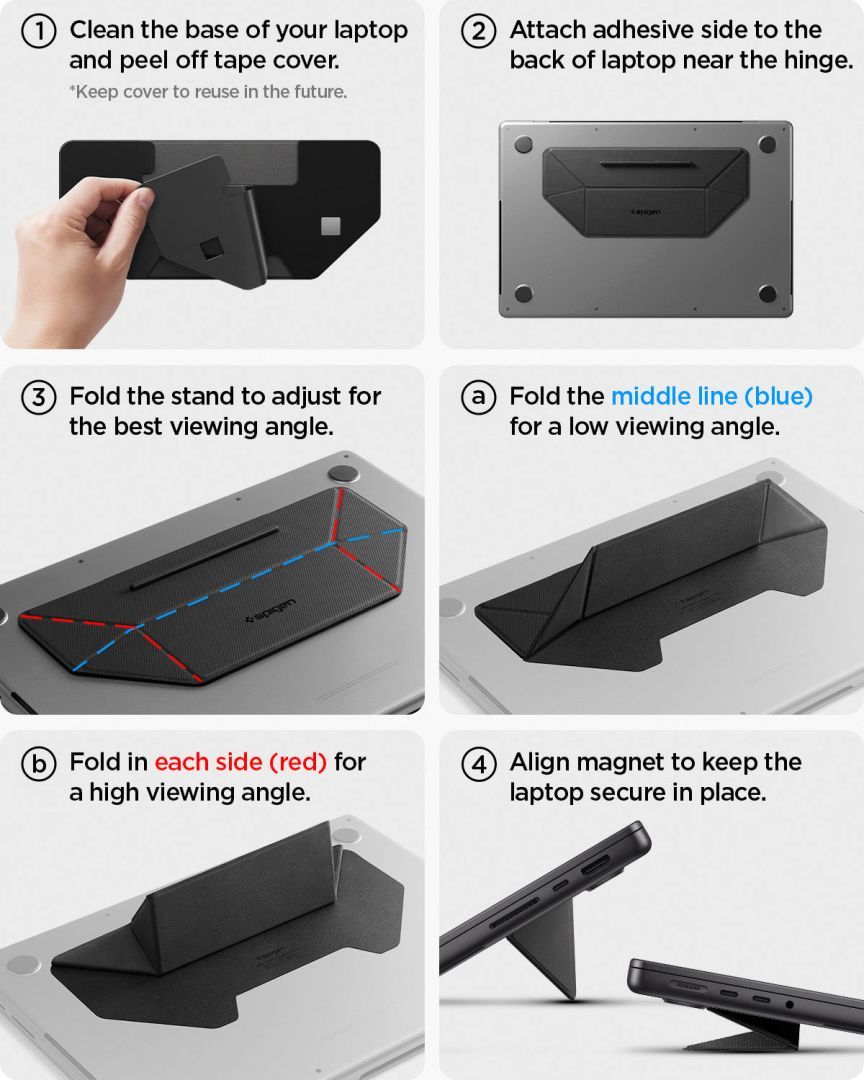 ① Clean the base of your laptop and peel off tape cover.
*Keep cover to reuse in the future.

② Attach adhesive side to the back of laptop near the hinge.

spigen

③ Fold the stand to adjust for the best viewing angle.

spigen

ⓐ Fold the middle line (blue) for a low viewing angle.

spigen

ⓑ Fold in each side (red) for a high viewing angle.

spigen

④ Align magnet to keep the laptop secure in place.