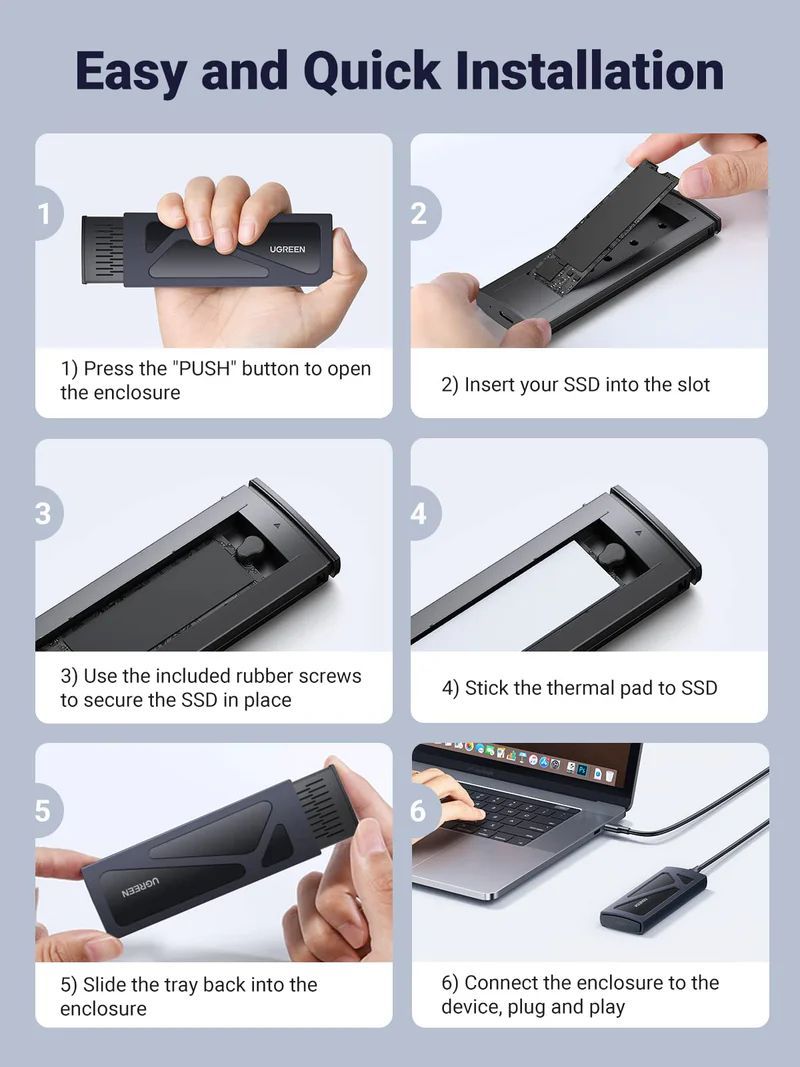 Easy and Quick Installation

1

UGREEN

1) Press the "PUSH" button to open the enclosure

2

2) Insert your SSD into the slot

3

3) Use the included rubber screws to secure the SSD in place

4

4) Stick the thermal pad to SSD

5

UGREEN

5) Slide the tray back into the enclosure

6

6) Connect the enclosure to the device, plug and play