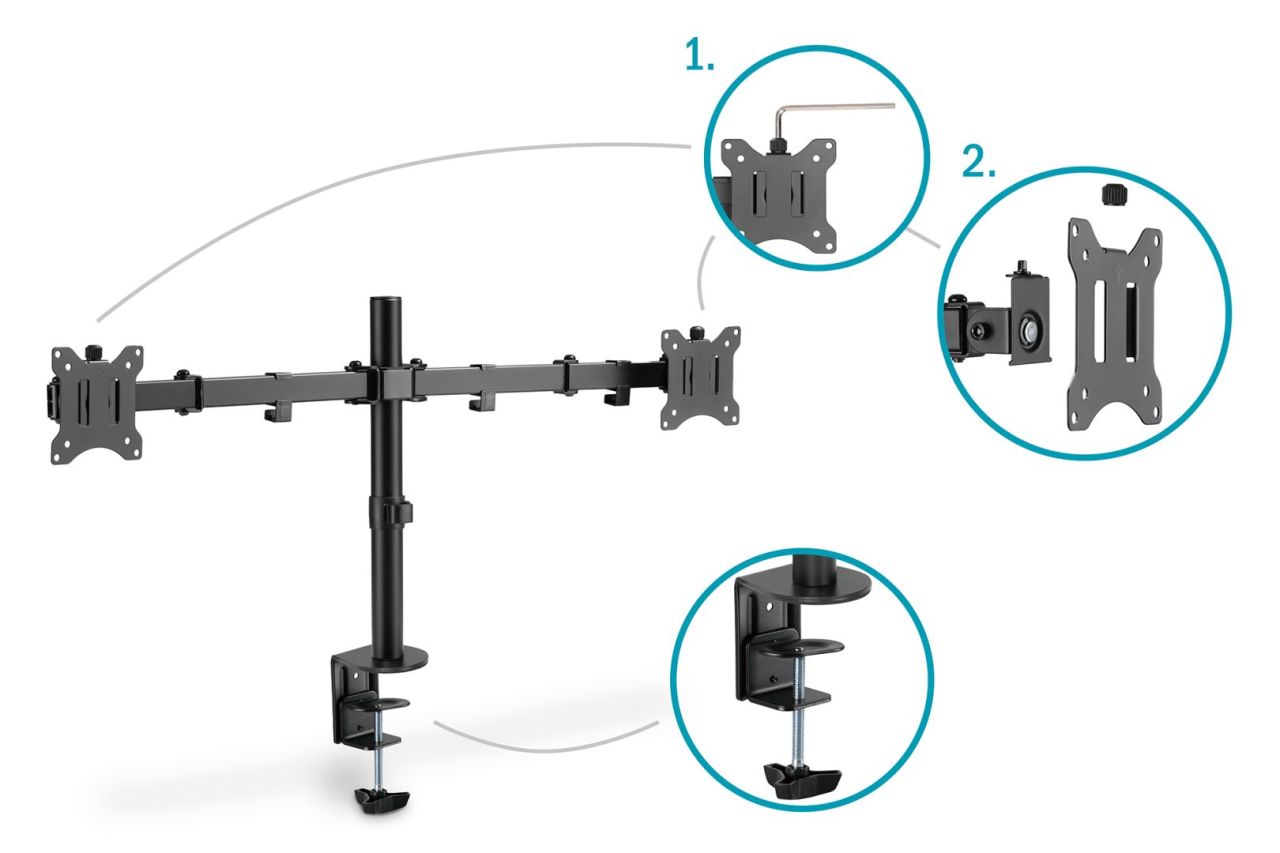 1.

2.