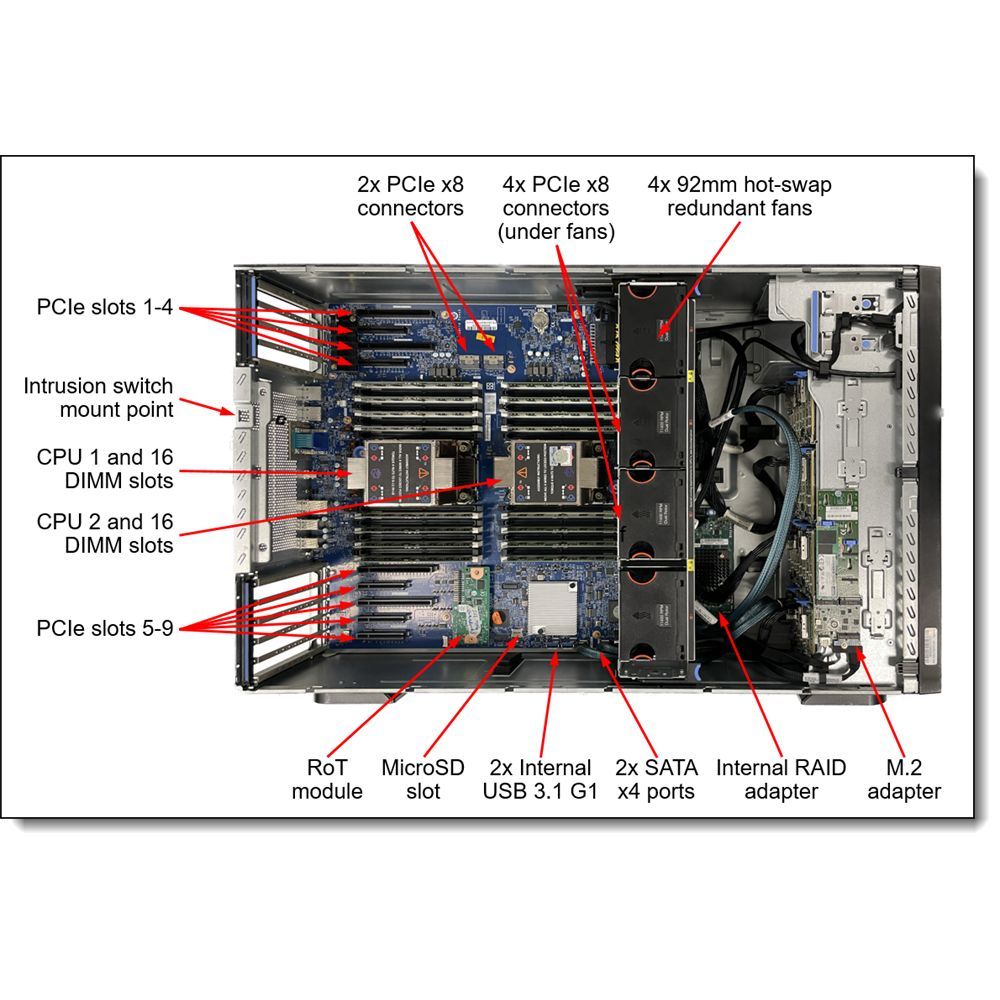 2x PCIe x8 connectors

4x PCIe x8 connectors (under fans)

4x 92mm hot-swap redundant fans

PCIe slots 1-4

Intrusion switch mount point

CPU 1 and 16 DIMM slots

CPU 2 and 16 DIMM slots

PCIe slots 5-9

RoT module

MicroSD slot

2x Internal USB 3.1 G1

2x SATA x4 ports

Internal RAID adapter

M.2 adapter