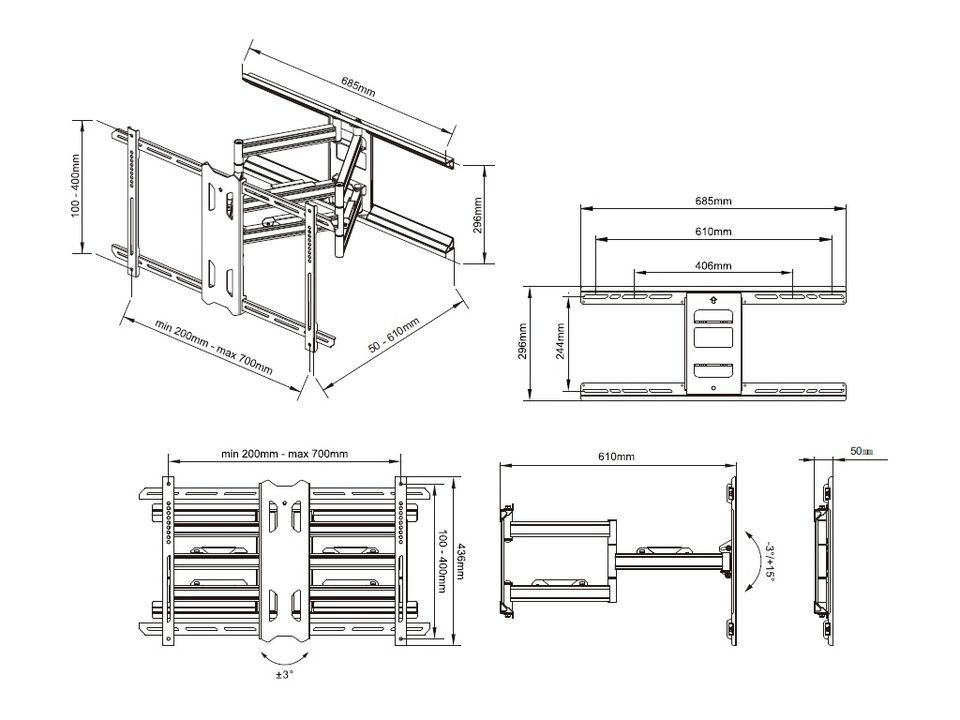 685mm

100 - 400mm

296mm

min 200mm - max 700mm

50 - 610mm

685mm

610mm

406mm

296mm

244mm

min 200mm - max 700mm

100 - 400mm

436mm

±3°

610mm

-3°/+15°

50mm