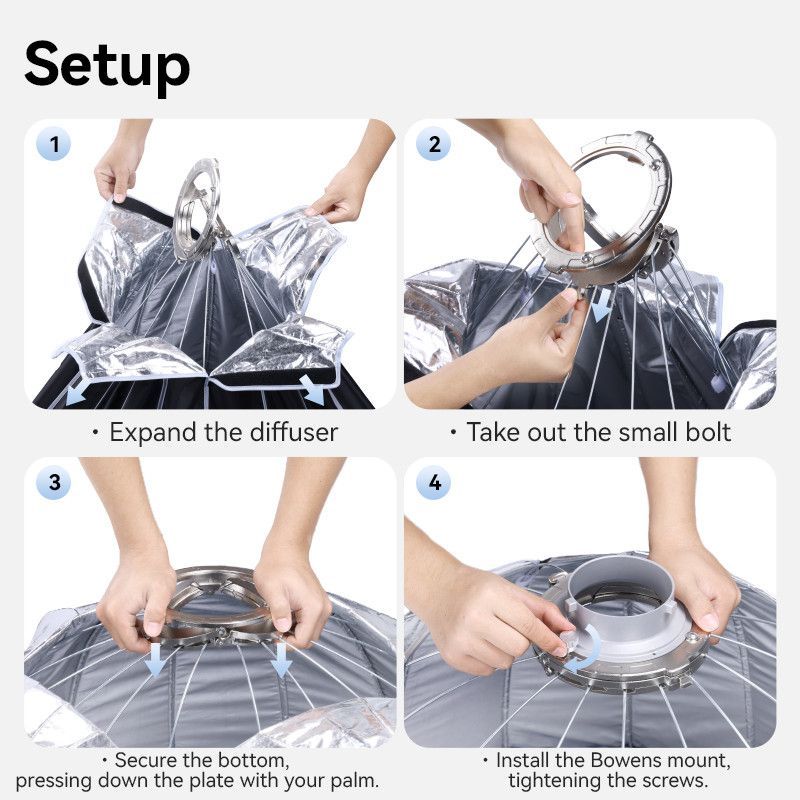 Setup

1

· Expand the diffuser

2

· Take out the small bolt

3

· Secure the bottom, pressing down the plate with your palm.

4

· Install the Bowens mount, tightening the screws.