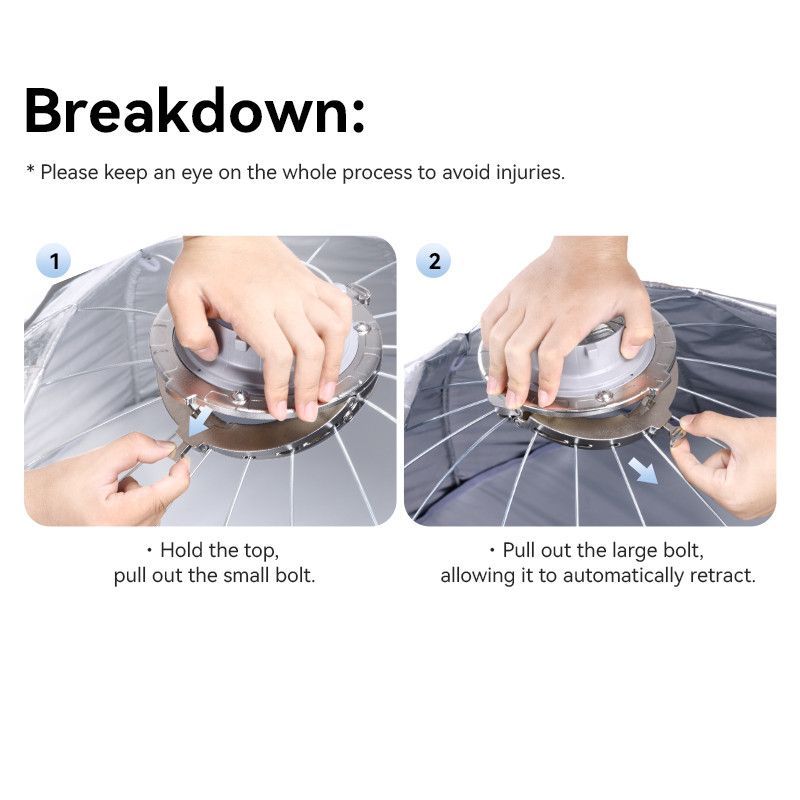 Breakdown:

* Please keep an eye on the whole process to avoid injuries.

1

· Hold the top, pull out the small bolt.

2

· Pull out the large bolt, allowing it to automatically retract.