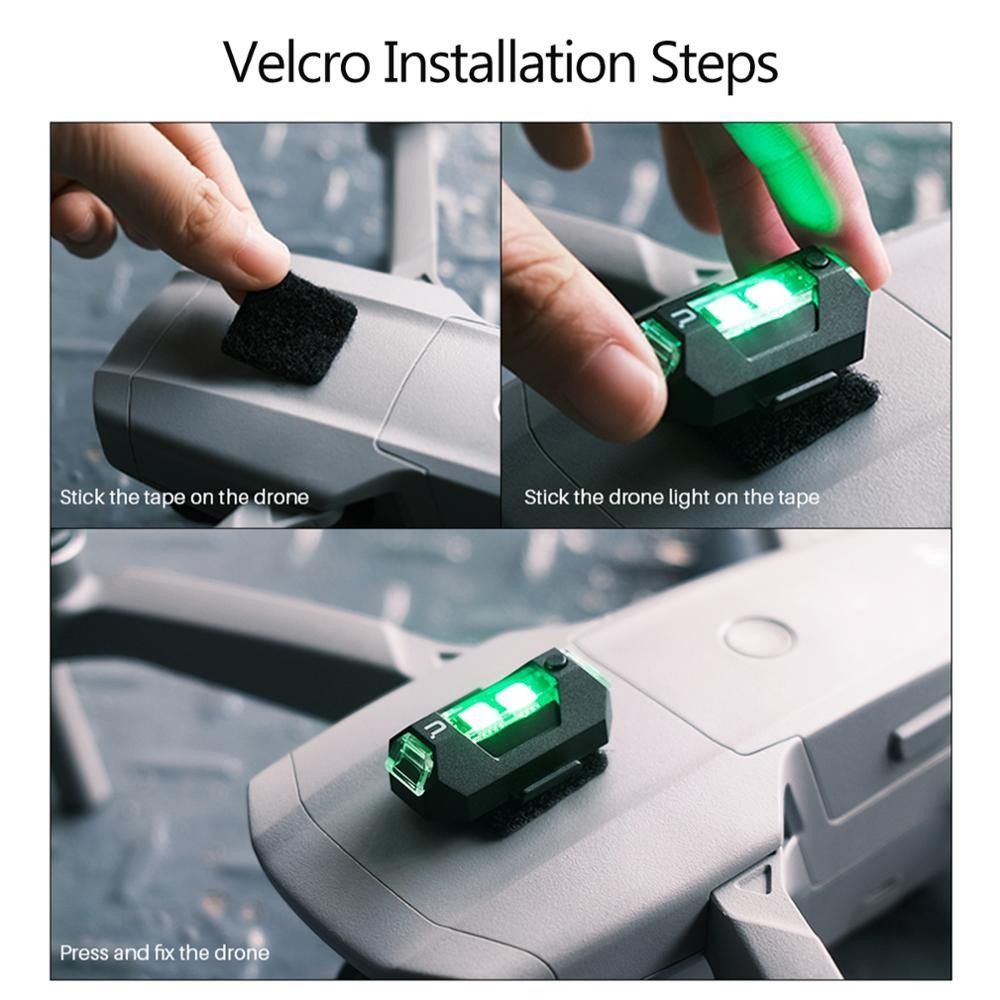 Velcro Installation Steps

Stick the tape on the drone

Stick the drone light on the tape

Press and fix the drone