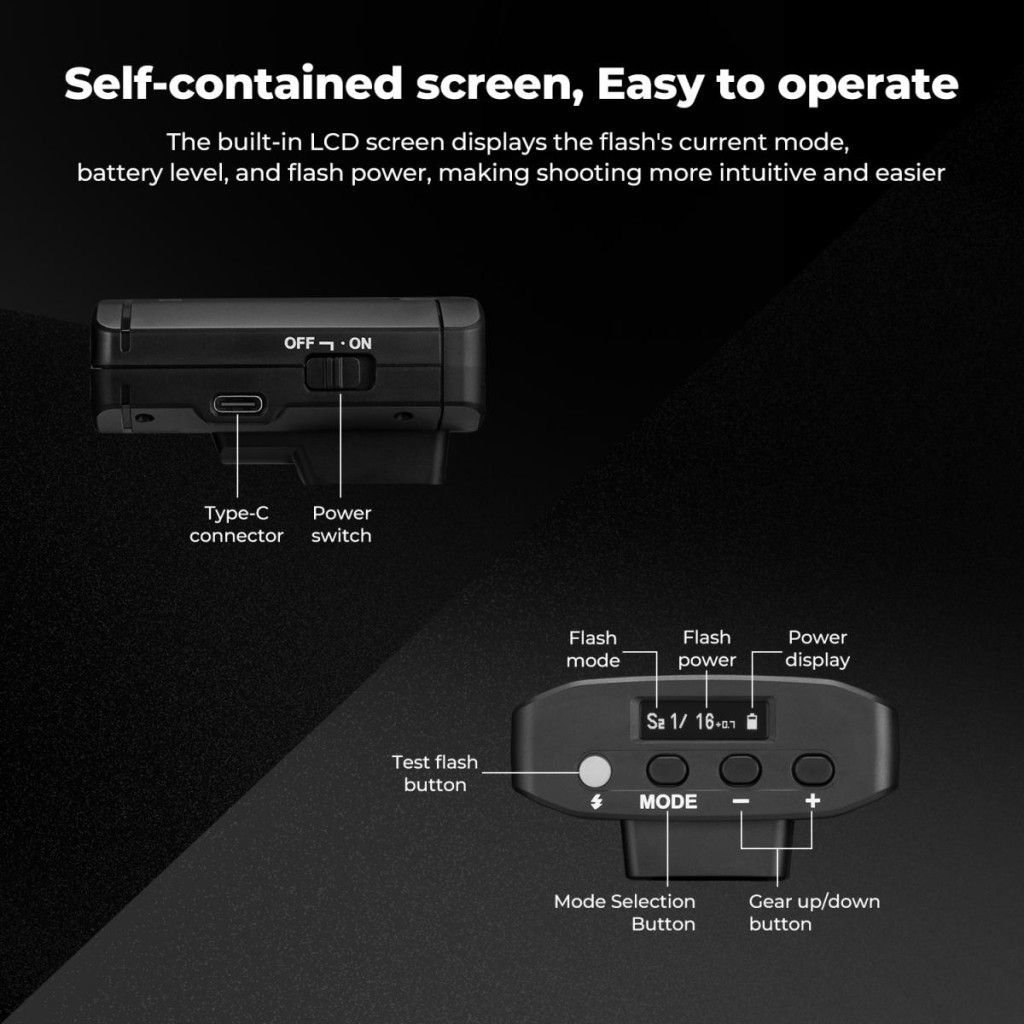 Self-contained screen, Easy to operate

The built-in LCD screen displays the flash's current mode, battery level, and flash power, making shooting more intuitive and easier

OFF · ON

Type-C connector

Power switch

Flash mode

Flash power

Power display

S2 1/ 16+0.7

Test flash button

MODE − +

Mode Selection Button

Gear up/down button