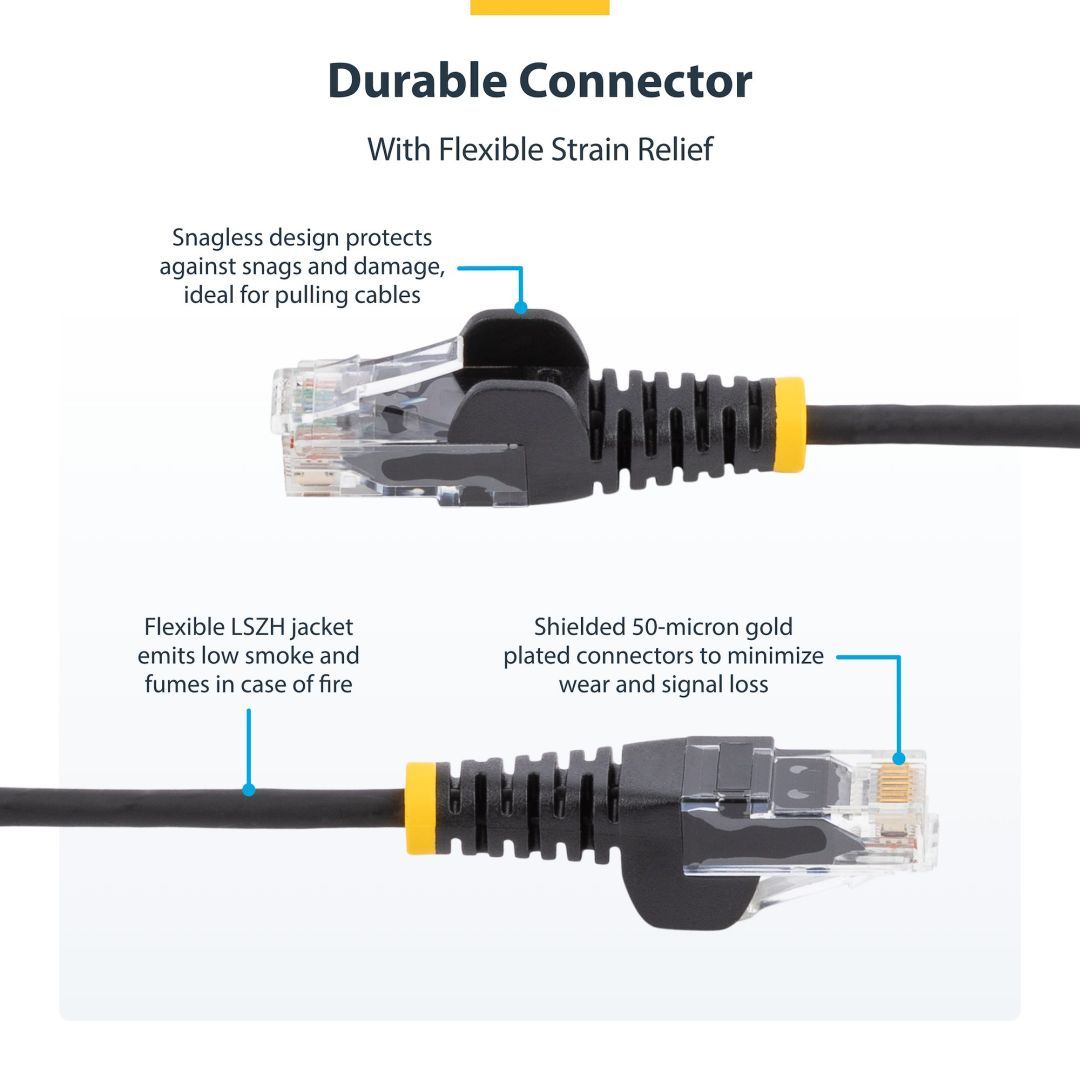 Durable Connector

With Flexible Strain Relief

Snagless design protects against snags and damage, ideal for pulling cables

Flexible LSZH jacket emits low smoke and fumes in case of fire

Shielded 50-micron gold plated connectors to minimize wear and signal loss