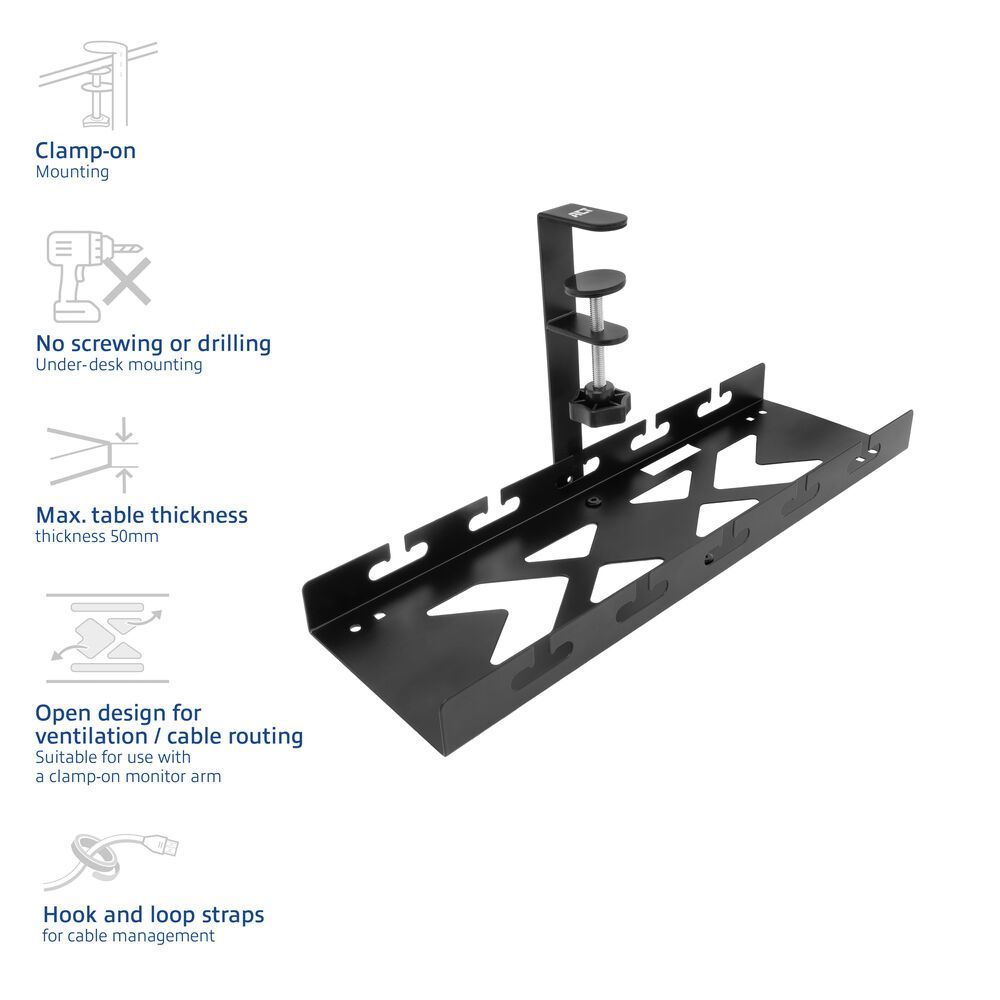 Clamp-on
Mounting

No screwing or drilling
Under-desk mounting

Max. table thickness
thickness 50mm

Open design for ventilation / cable routing
Suitable for use with a clamp-on monitor arm

Hook and loop straps
for cable management

ACT