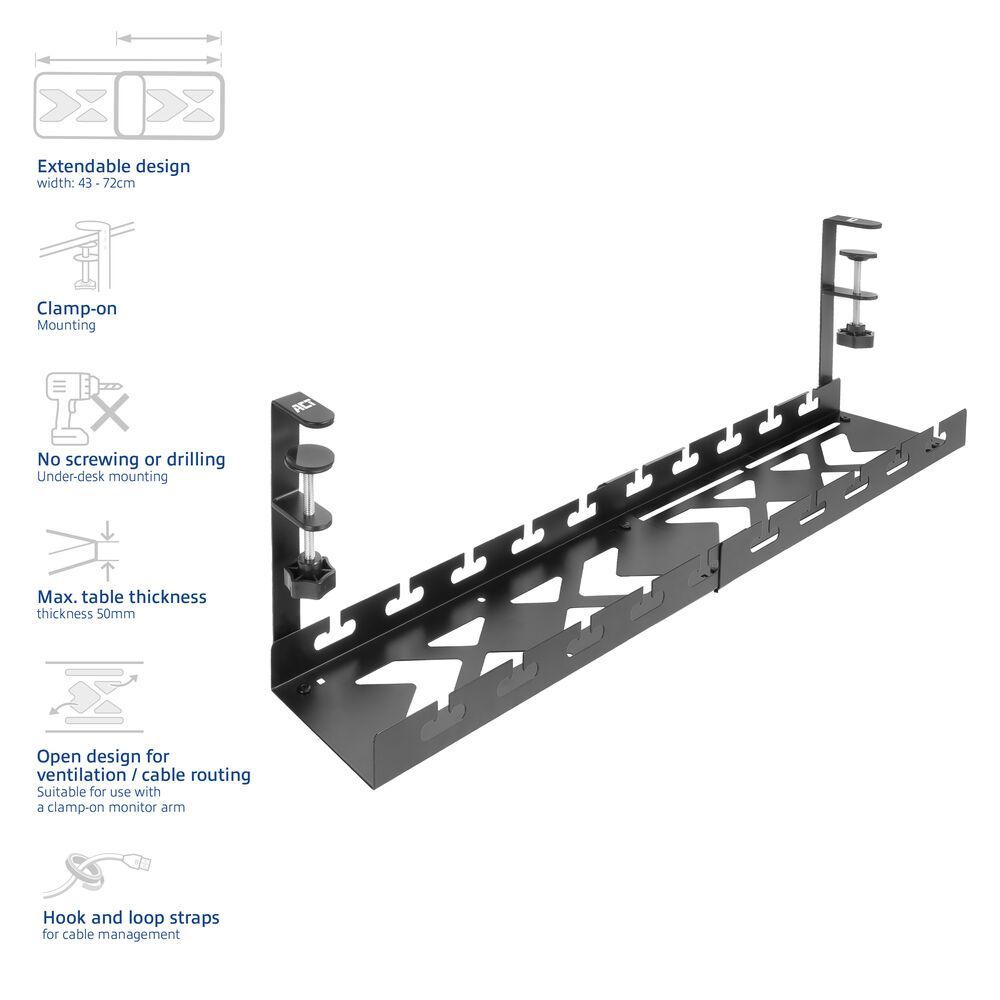 Extendable design
width: 43 - 72cm

Clamp-on
Mounting

No screwing or drilling
Under-desk mounting

Max. table thickness
thickness 50mm

Open design for ventilation / cable routing
Suitable for use with a clamp-on monitor arm

Hook and loop straps
for cable management

ACT