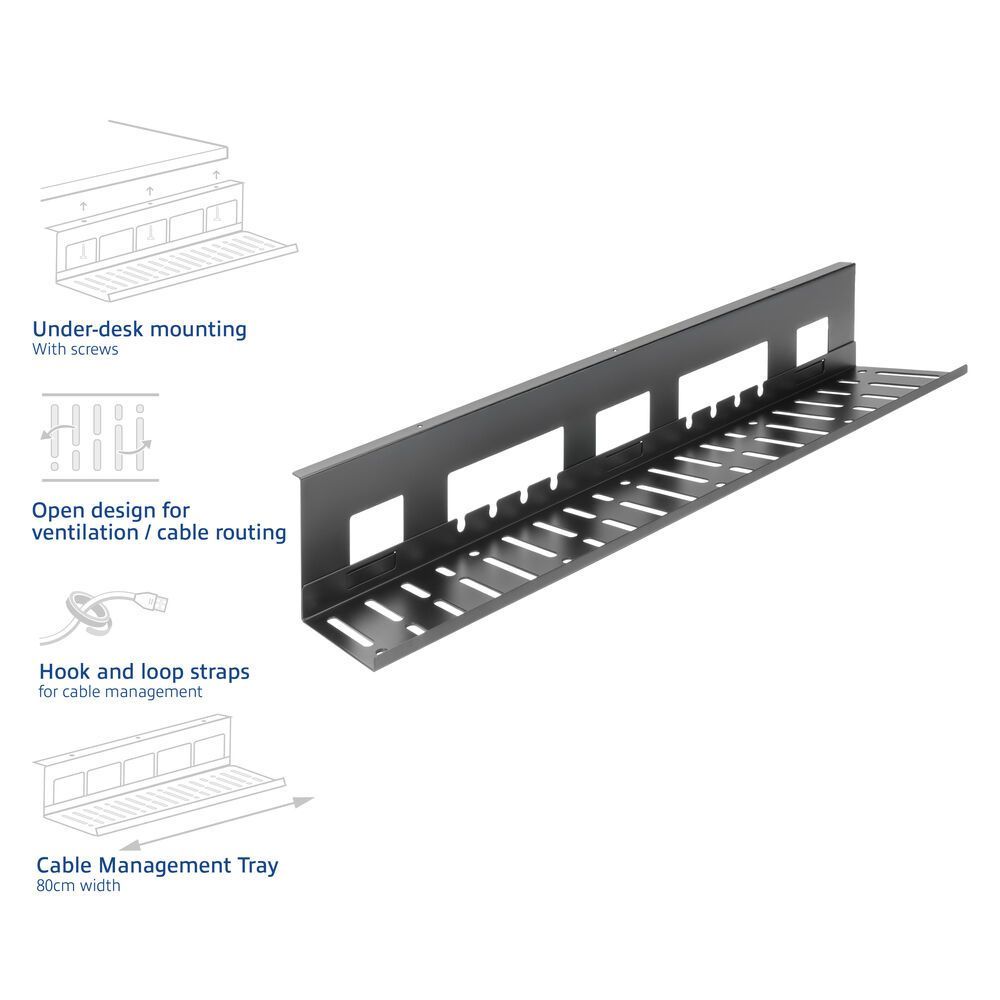 Under-desk mounting
With screws

Open design for
ventilation / cable routing

Hook and loop straps
for cable management

Cable Management Tray
80cm width