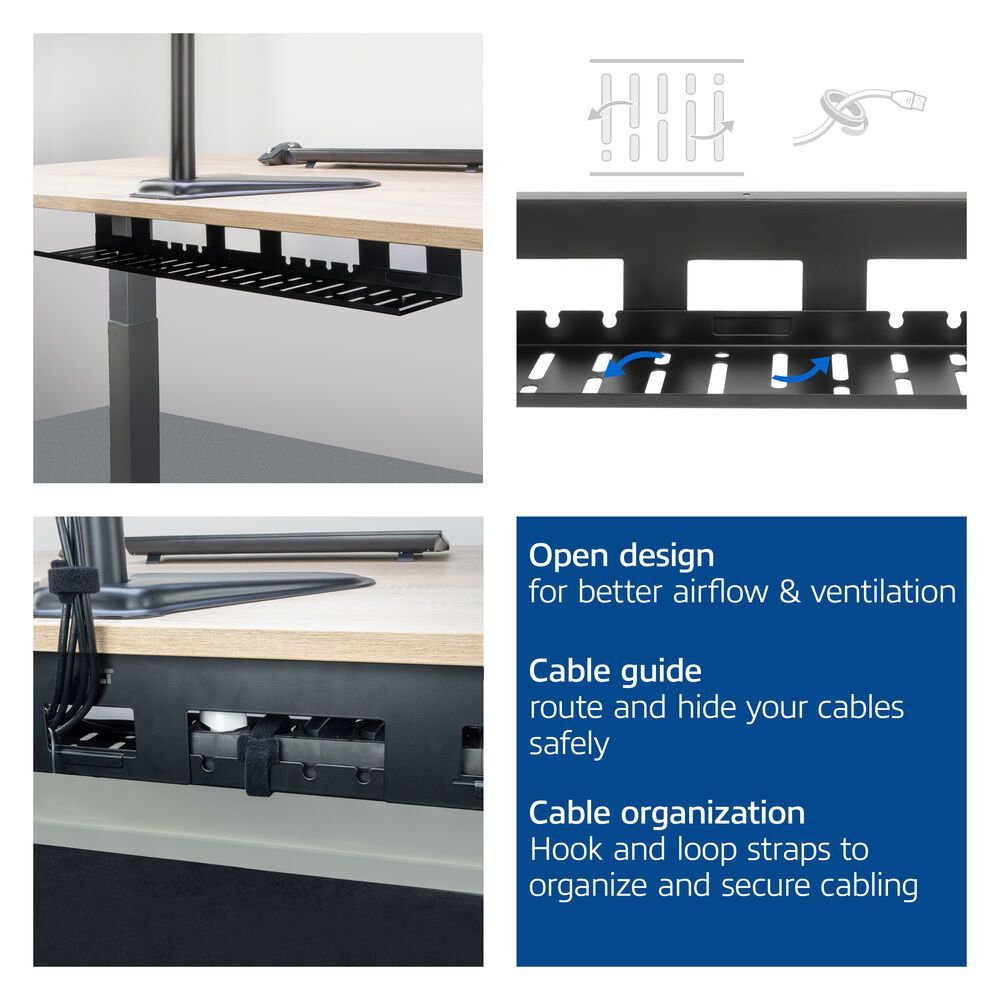 Open design
for better airflow & ventilation

Cable guide
route and hide your cables safely

Cable organization
Hook and loop straps to organize and secure cabling