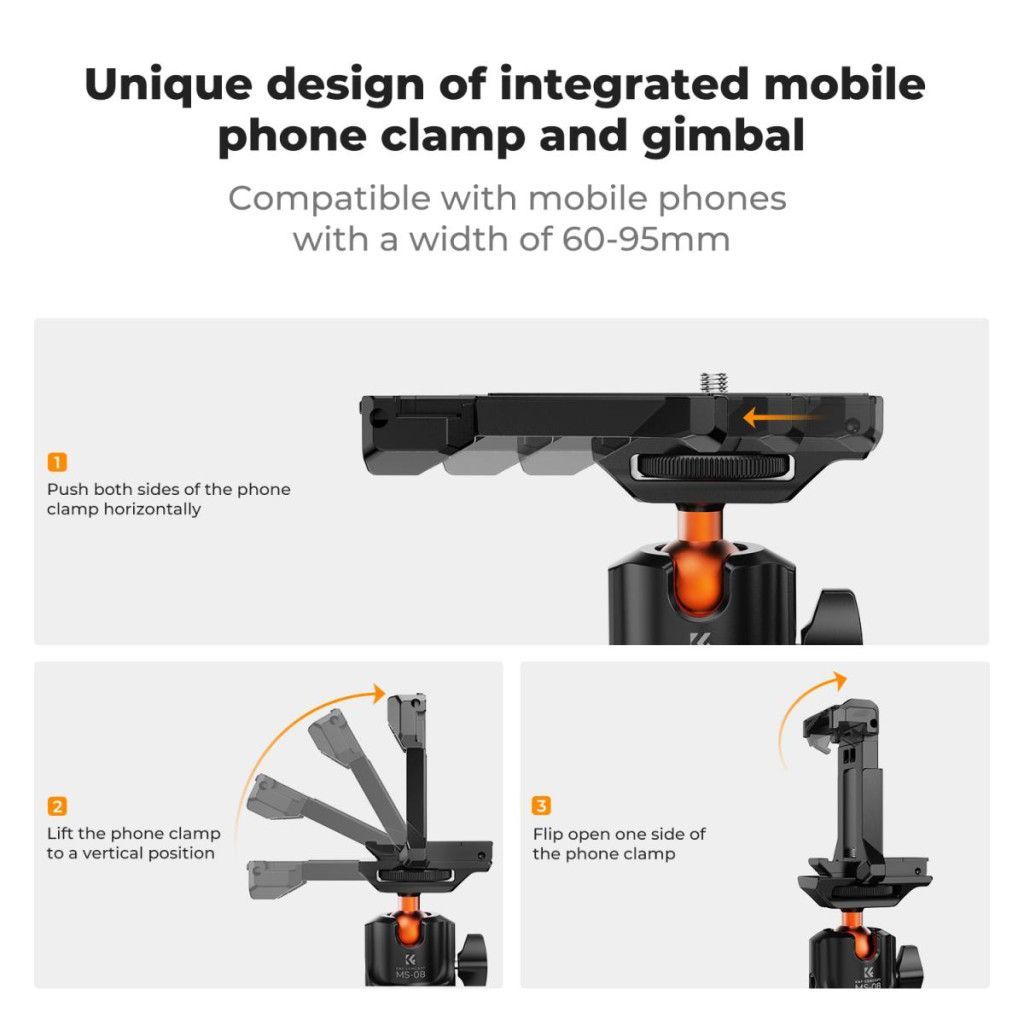 Unique design of integrated mobile phone clamp and gimbal

Compatible with mobile phones with a width of 60-95mm

1
Push both sides of the phone clamp horizontally

2
Lift the phone clamp to a vertical position

K&F CONCEPT
MS-08

3
Flip open one side of the phone clamp

K&F CONCEPT
MS-08