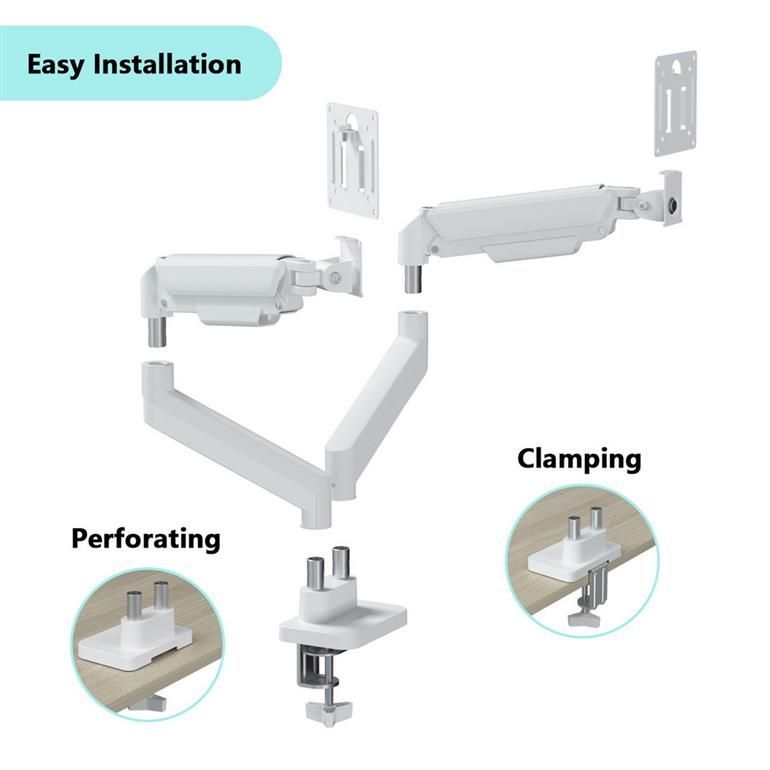 Easy Installation

Clamping

Perforating