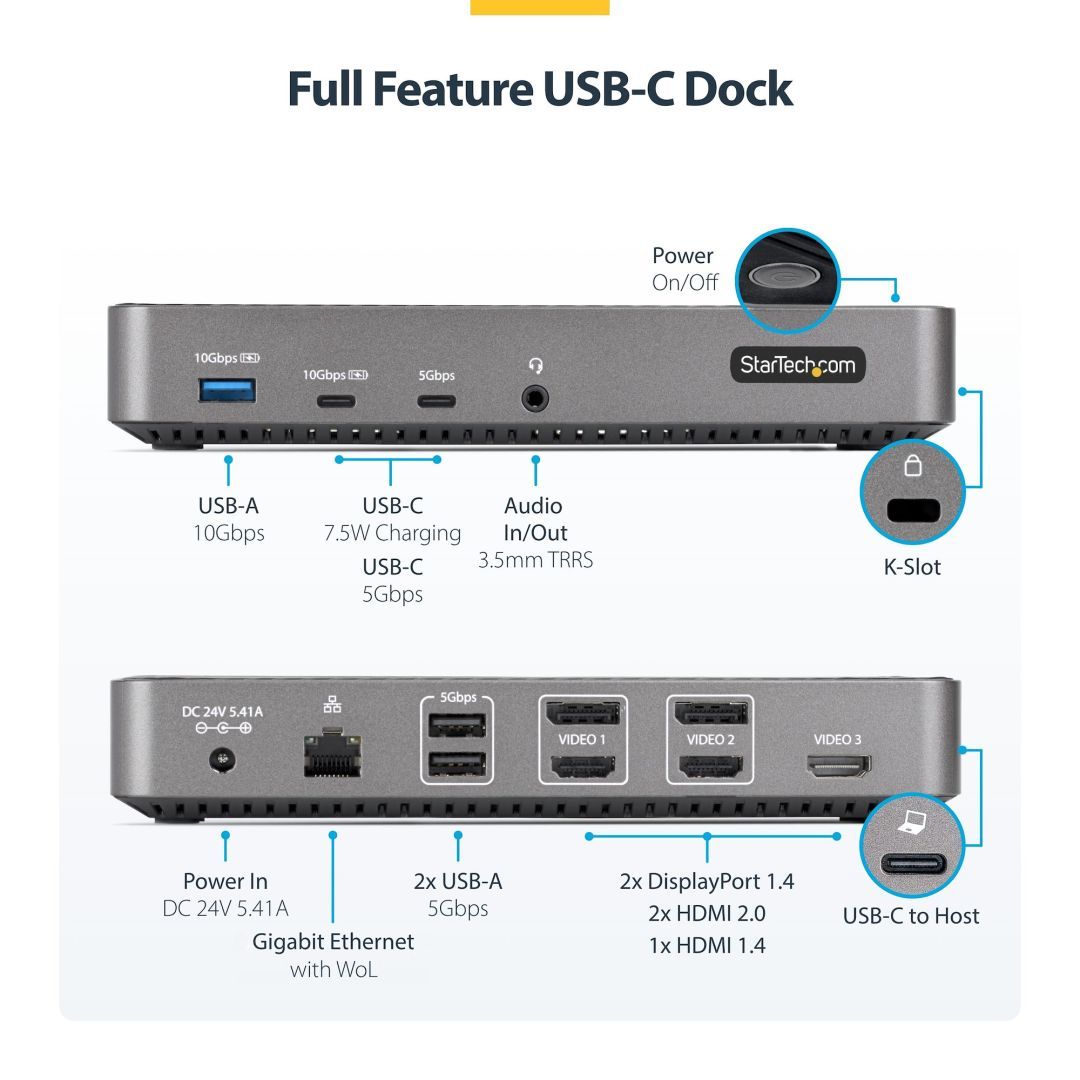 Full Feature USB-C Dock

Power
On/Off

10Gbps

10Gbps

5Gbps

StarTech.com

USB-A
10Gbps

USB-C
7.5W Charging

USB-C
5Gbps

Audio
In/Out
3.5mm TRRS

K-Slot

DC 24V 5.41A

5Gbps

VIDEO 1

VIDEO 2

VIDEO 3

Power In
DC 24V 5.41A

Gigabit Ethernet
with WoL

2x USB-A
5Gbps

2x DisplayPort 1.4
2x HDMI 2.0
1x HDMI 1.4

USB-C to Host